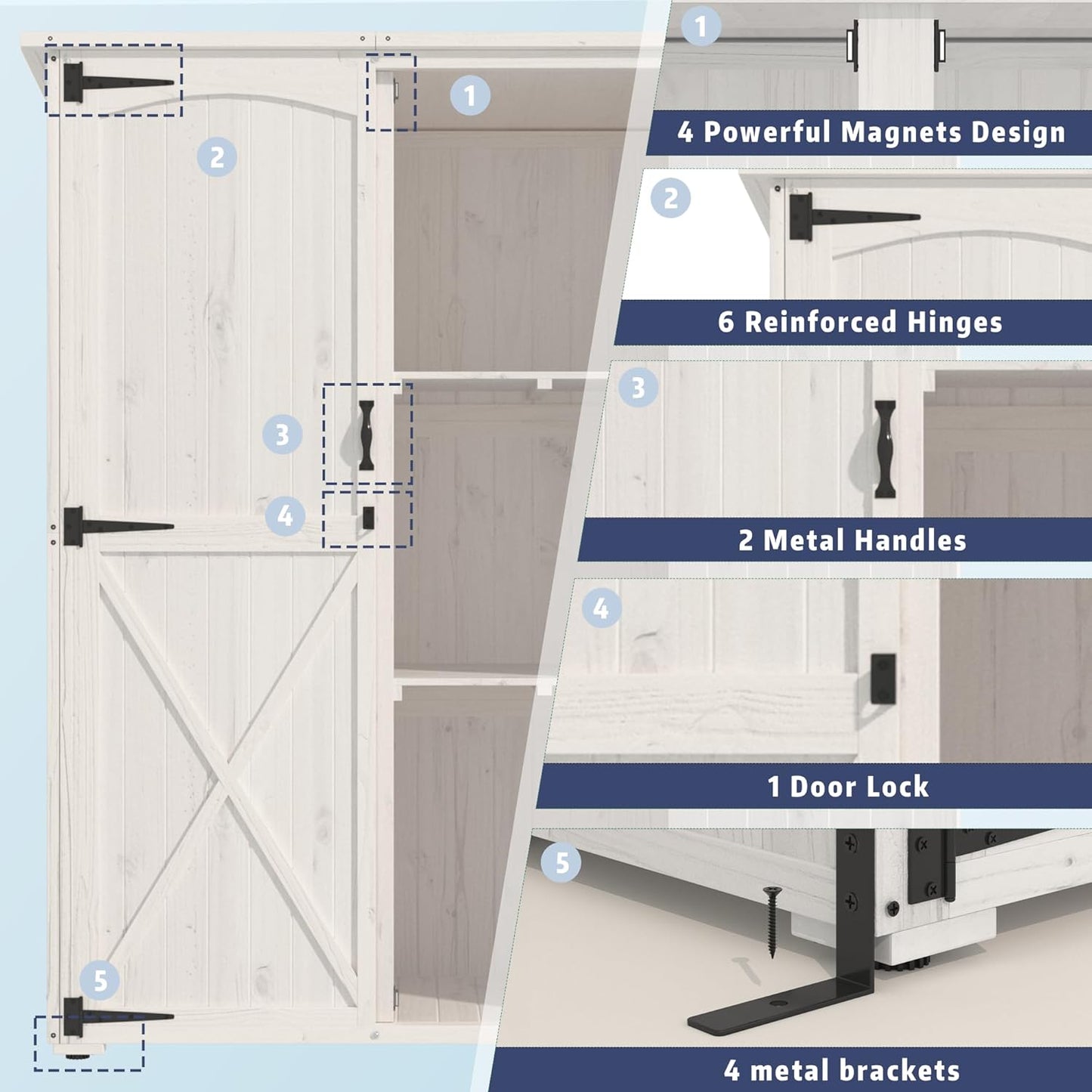 1

2

3

4

5

1

4 Powerful Magnets Design

2

6 Reinforced Hinges

3

2 Metal Handles

4

1 Door Lock

5

4 metal brackets