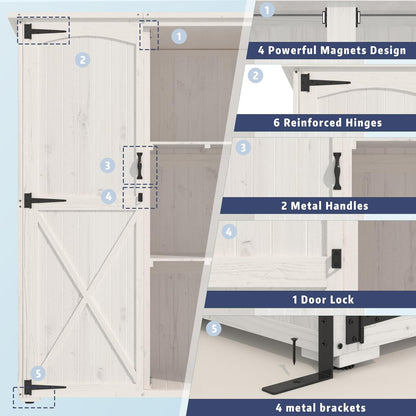 1

2

3

4

5

1

4 Powerful Magnets Design

2

6 Reinforced Hinges

3

2 Metal Handles

4

1 Door Lock

5

4 metal brackets