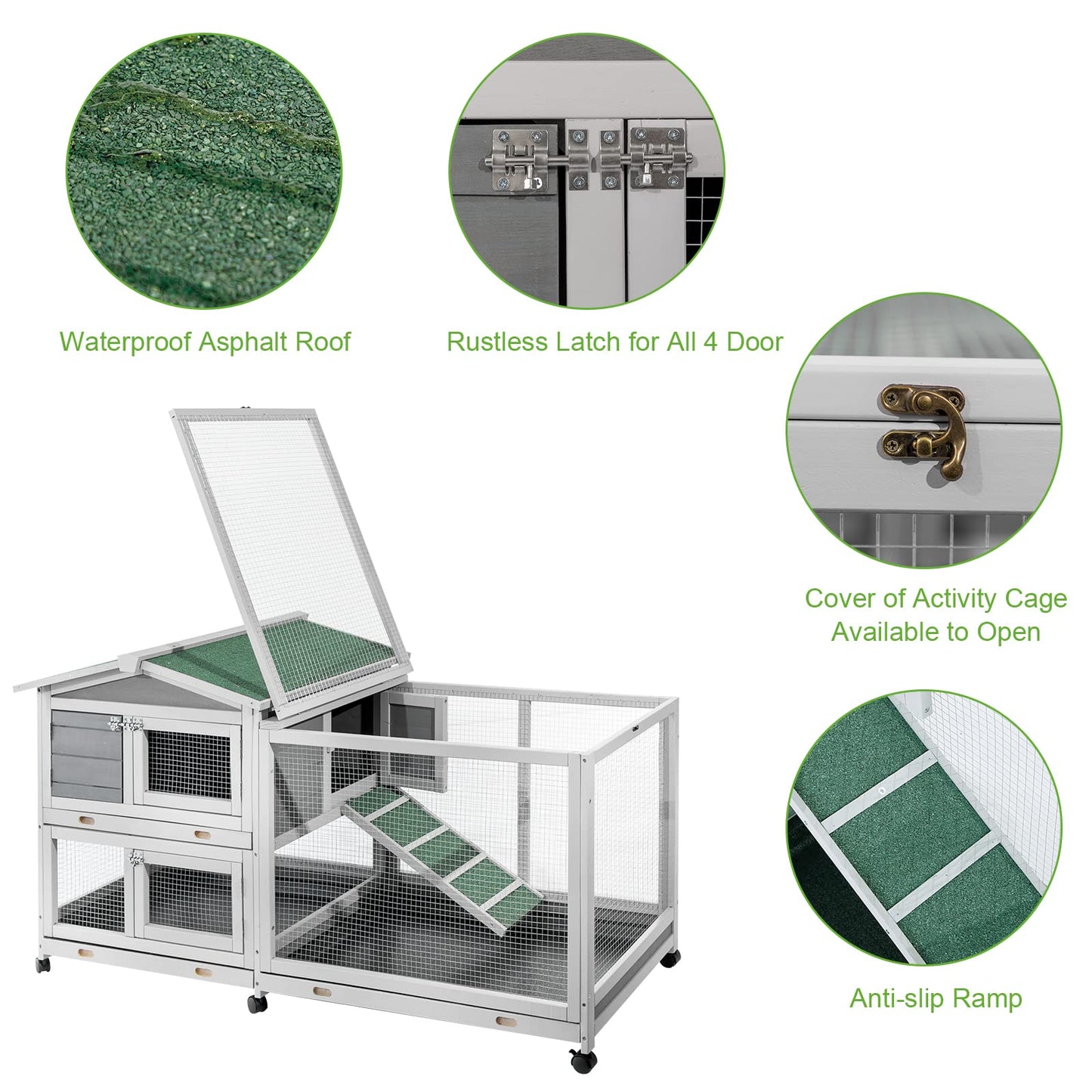 Waterproof Asphalt Roof

Rustless Latch for All 4 Door

Cover of Activity Cage Available to Open

Anti-slip Ramp