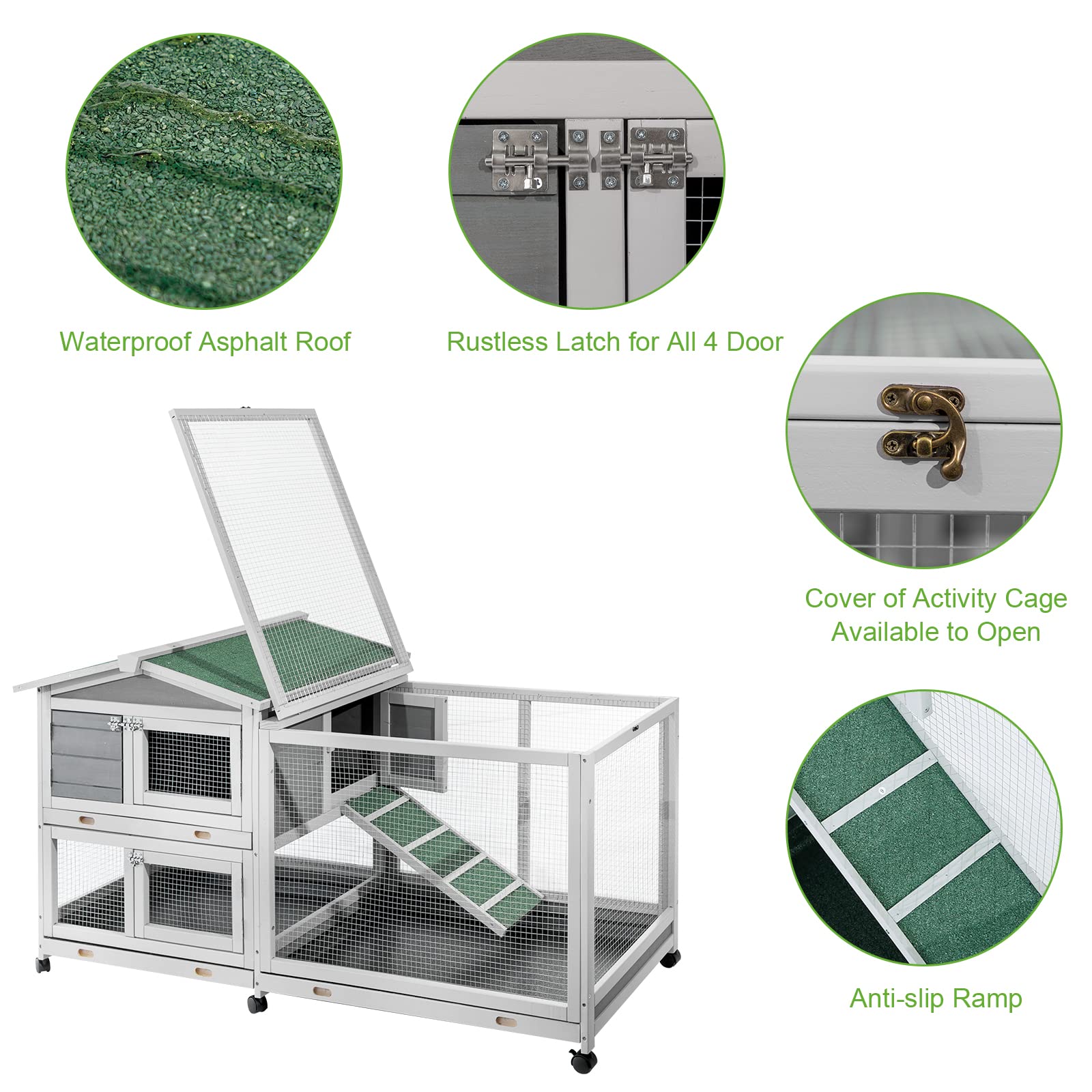 Waterproof Asphalt Roof

Rustless Latch for All 4 Door

Cover of Activity Cage Available to Open

Anti-slip Ramp