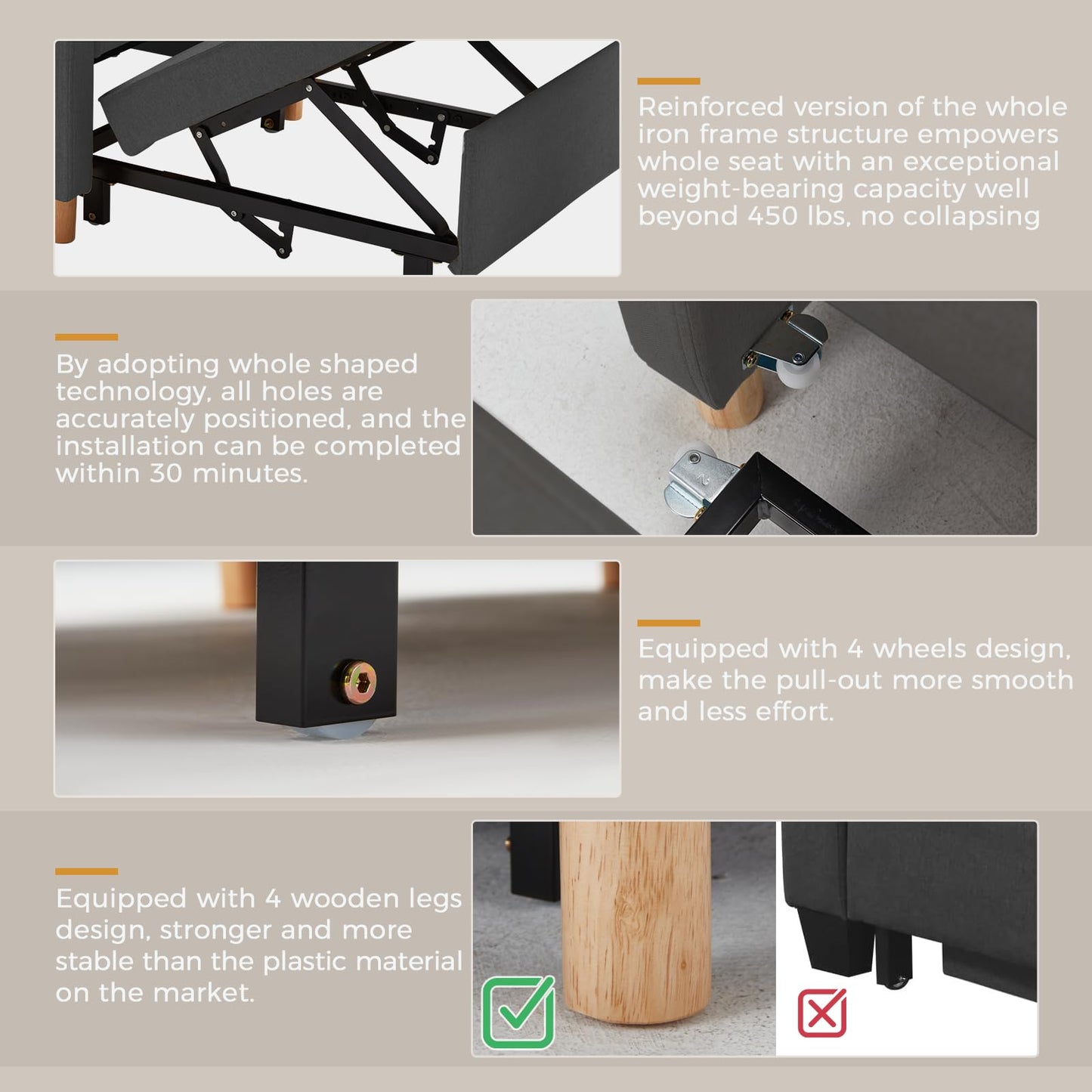 Reinforced version of the whole iron frame structure empowers whole seat with an exceptional weight-bearing capacity well beyond 450 lbs, no collapsing

By adopting whole shaped technology, all holes are accurately positioned, and the installation can be completed within 30 minutes.

Equipped with 4 wheels design, make the pull-out more smooth and less effort.

Equipped with 4 wooden legs design, stronger and more stable than the plastic material on the market.