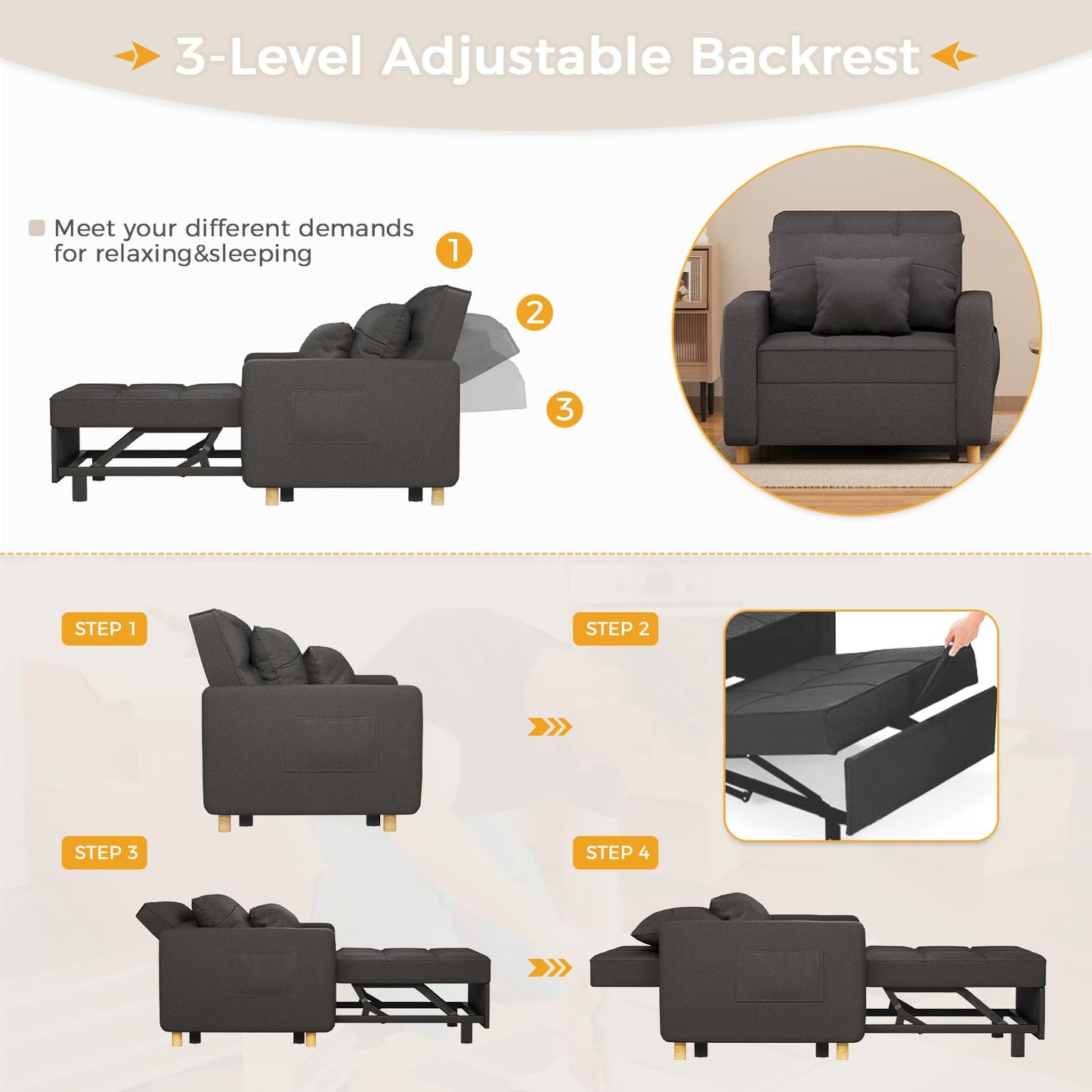 3-Level Adjustable Backrest

Meet your different demands for relaxing&sleeping

1

2

3

STEP 1

STEP 2

STEP 3

STEP 4