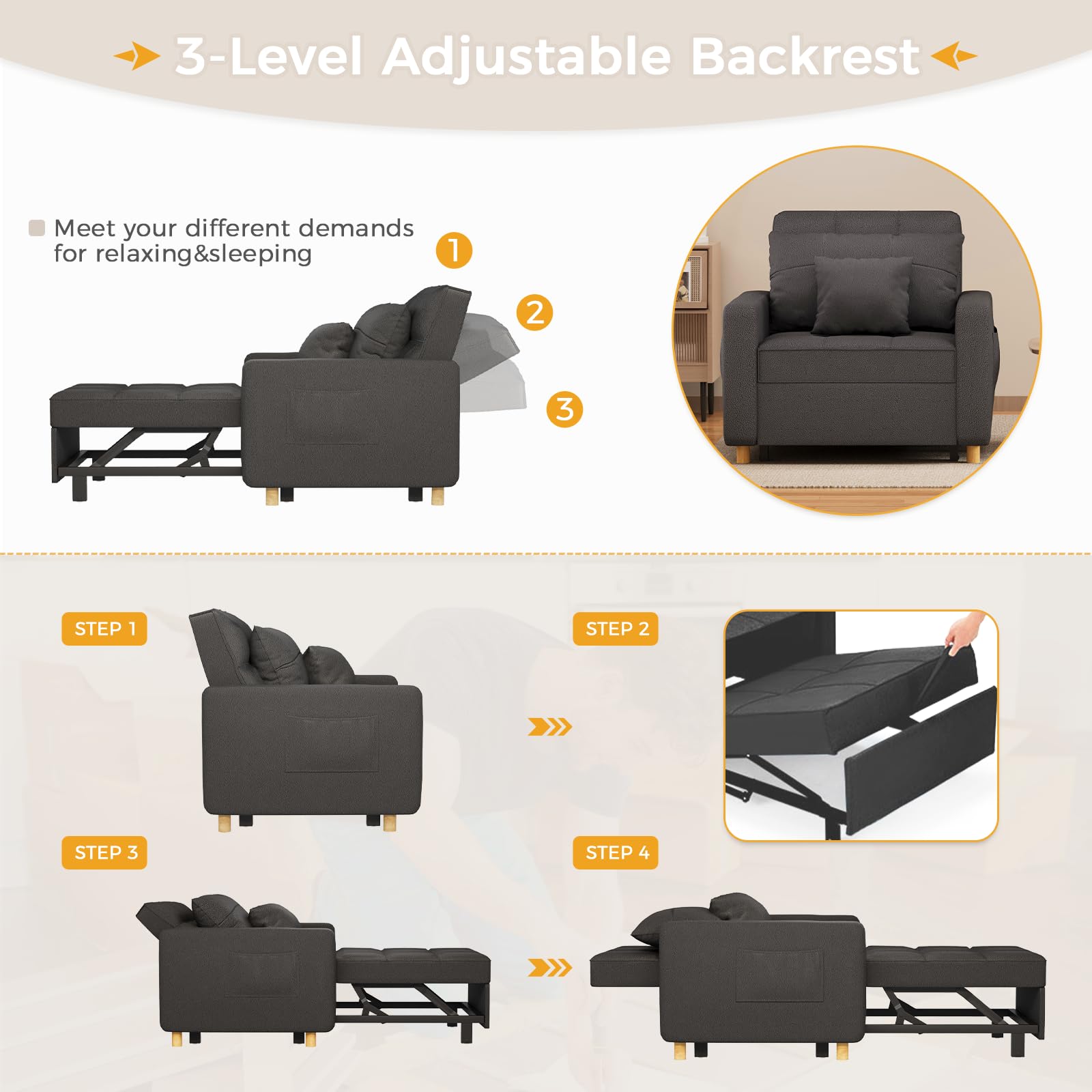 3-Level Adjustable Backrest

Meet your different demands for relaxing&sleeping

1

2

3

STEP 1

STEP 2

STEP 3

STEP 4